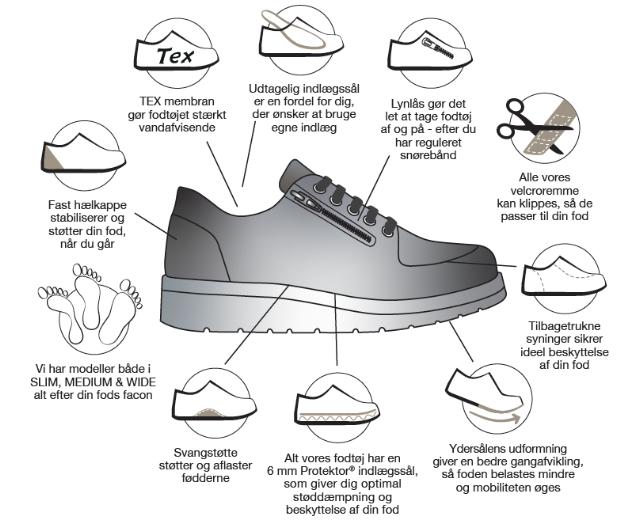 Tex

TEX membran gør fodtøjet stærkt vandafvisende

Udtagelig indlægssål er en fordel for dig, der ønsker at bruge egne indlæg

Lynlås gør det let at tage fodtøj af og på - efter du har reguleret snørebånd

Alle vores velcroremme kan klippes, så de passer til din fod

Fast hælkappe stabiliserer og støtter din fod, når du går

Tilbagetrukne syninger sikrer ideel beskyttelse af din fod

Vi har modeller både i SLIM, MEDIUM & WIDE alt efter din fods facon

Svangstøtte støtter og aflaster fødderne

Alt vores fodtøj har en 6 mm Protektor® indlægssål, som giver dig optimal støddæmpning og beskyttelse af din fod

Ydersålens udformning giver en bedre gangafvikling, så foden belastes mindre og mobiliteten øges